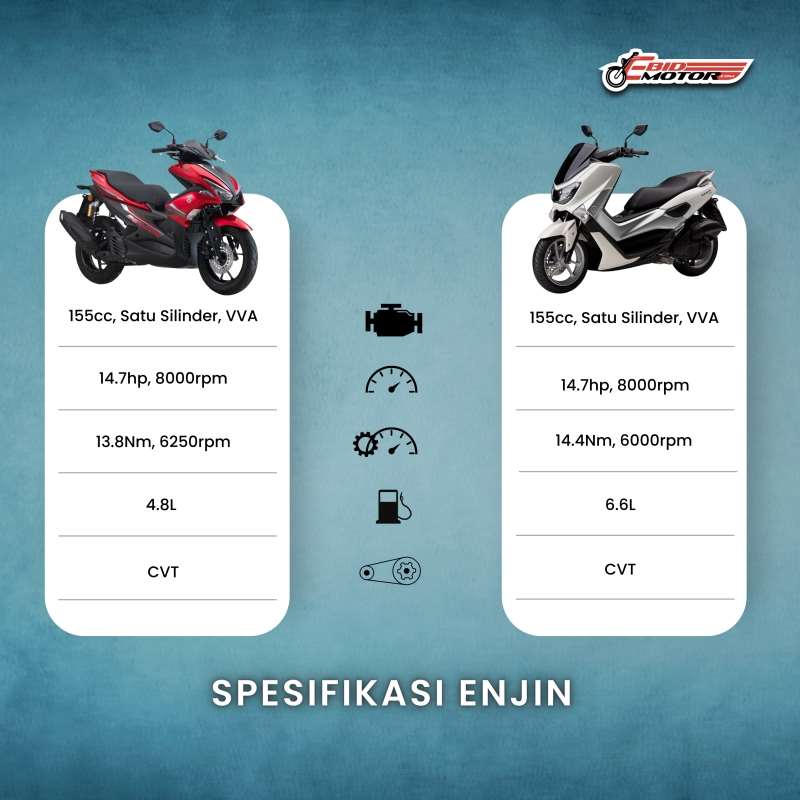 EBID MOTOR

155cc, Satu Silinder, VVA

14.7hp, 8000rpm

13.8Nm, 6250rpm

4.8L

CVT

155cc, Satu Silinder, VVA

14.7hp, 8000rpm

14.4Nm, 6000rpm

6.6L

CVT

SPESIFIKASI ENJIN