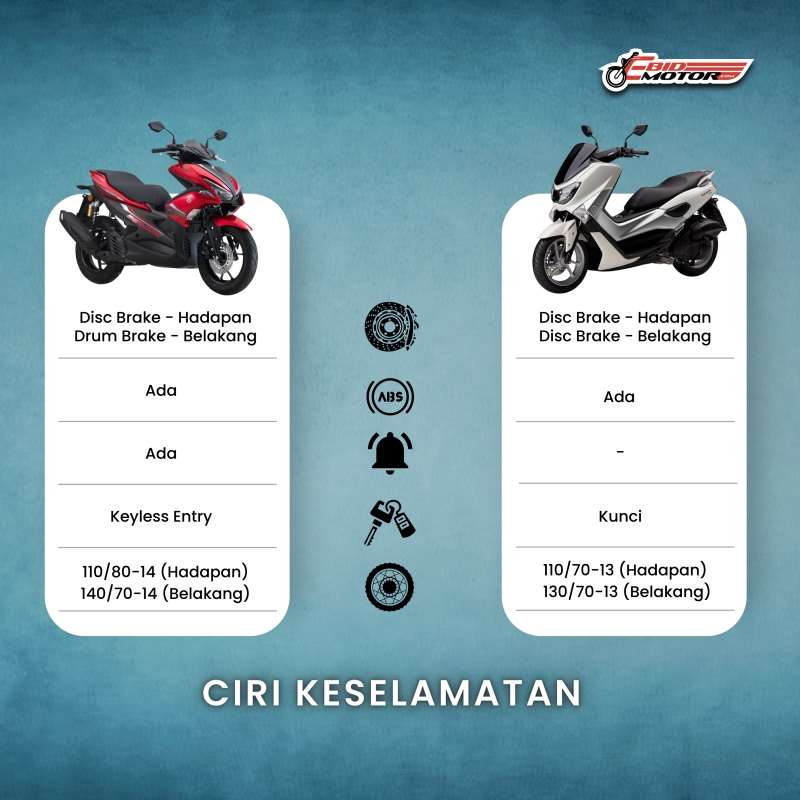 EBID MOTOR

Disc Brake - Hadapan
Drum Brake - Belakang

Ada

Ada

Keyless Entry

110/80-14 (Hadapan)
140/70-14 (Belakang)

ABS

Disc Brake - Hadapan
Disc Brake - Belakang

Ada

-

Kunci

110/70-13 (Hadapan)
130/70-13 (Belakang)

CIRI KESELAMATAN